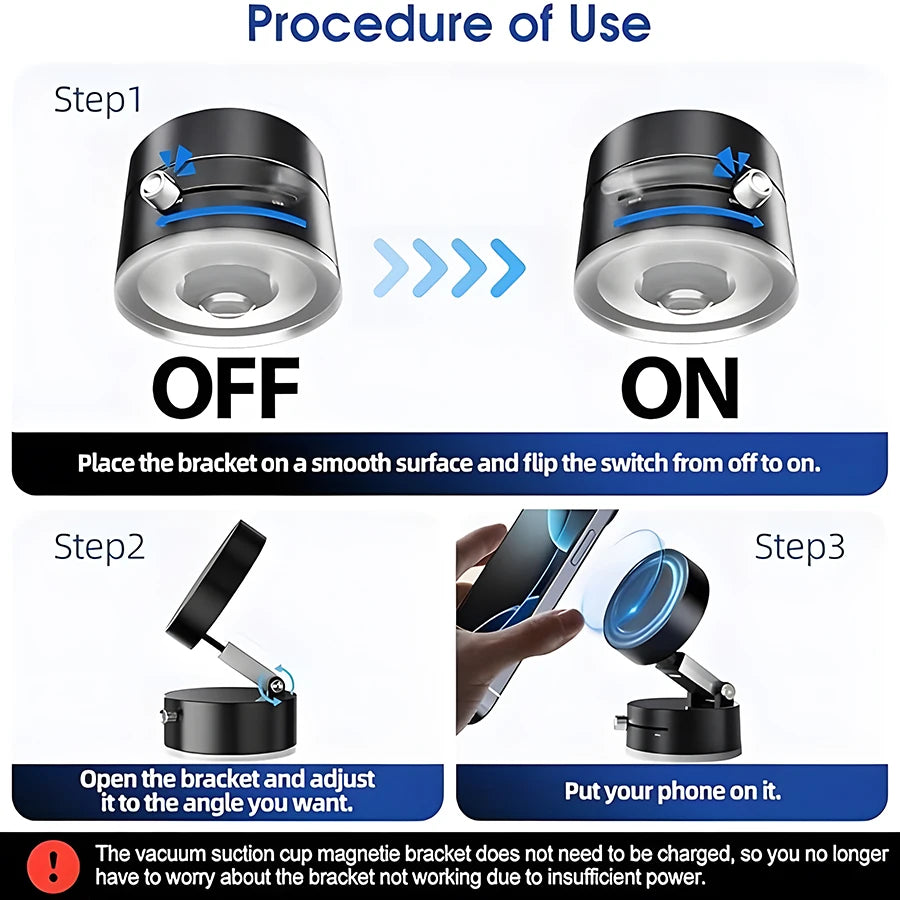 Procedure of Use

Step1

OFF

ON

Place the bracket on a smooth surface and flip the switch from off to on.

Step2

Open the bracket and adjust it to the angle you want.

Step3

Put your phone on it.

!

The vacuum suction cup magnetie bracket does not need to be charged, so you no longer have to worry about the bracket not working due to insufficient power.